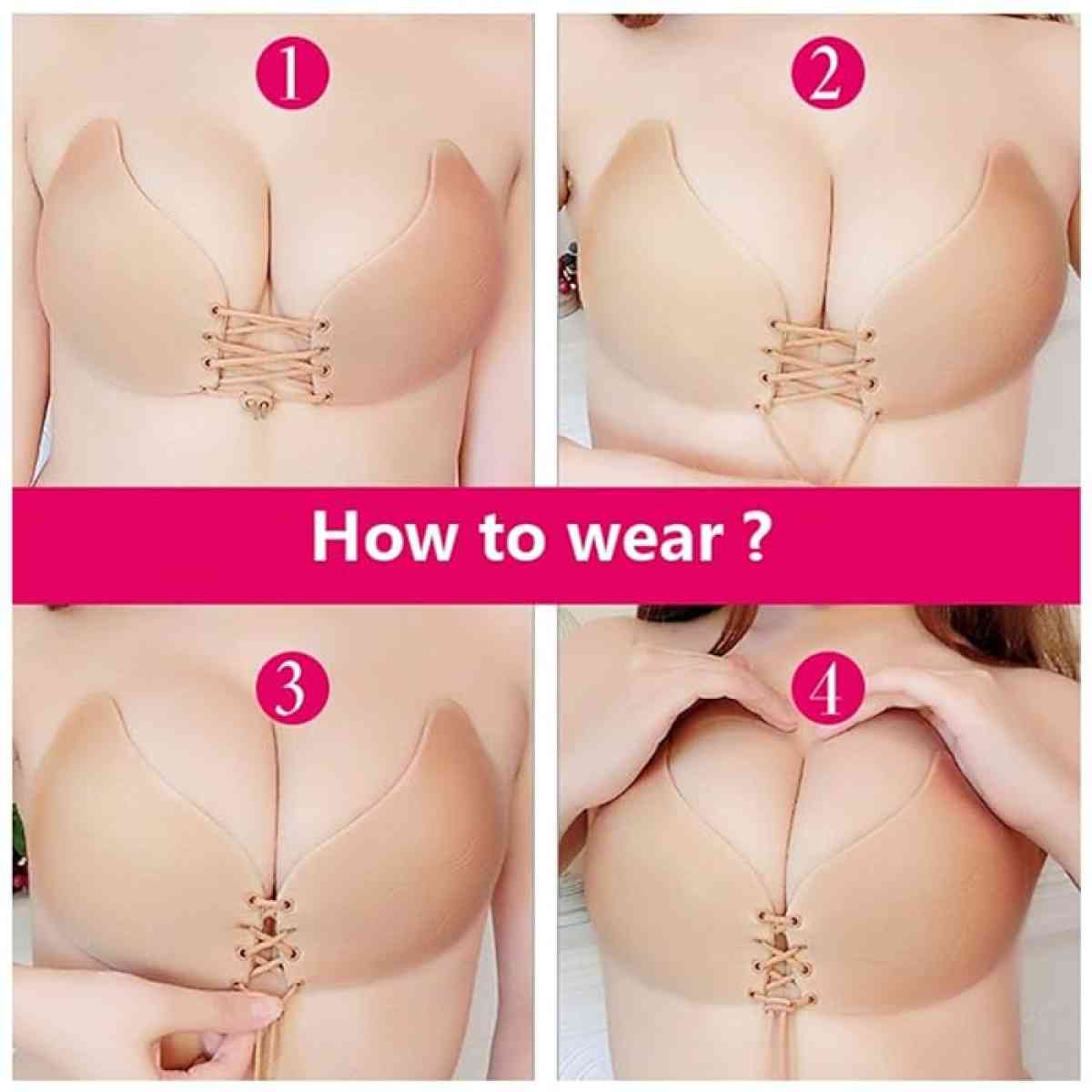 1

2

How to wear ?

3

4